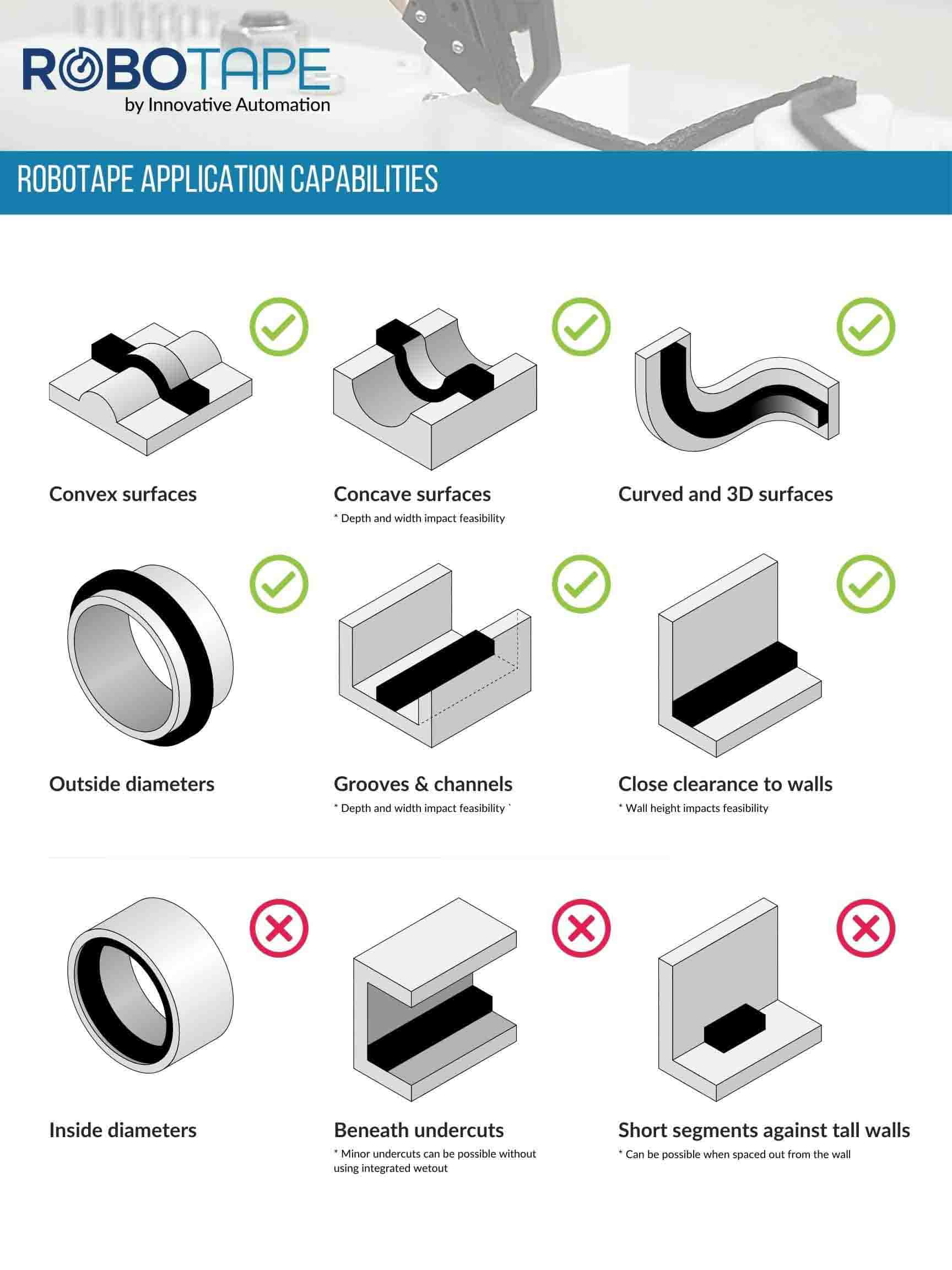 ROBOTAPE
by Innovative Automation

ROBOTAPE APPLICATION CAPABILITIES

Convex surfaces

Concave surfaces
* Depth and width impact feasibility

Curved and 3D surfaces

Outside diameters

Grooves & channels
* Depth and width impact feasibility `

Close clearance to walls
* Wall height impacts feasibility

Inside diameters

Beneath undercuts
* Minor undercuts can be possible without using integrated wetout

Short segments against tall walls
* Can be possible when spaced out from the wall