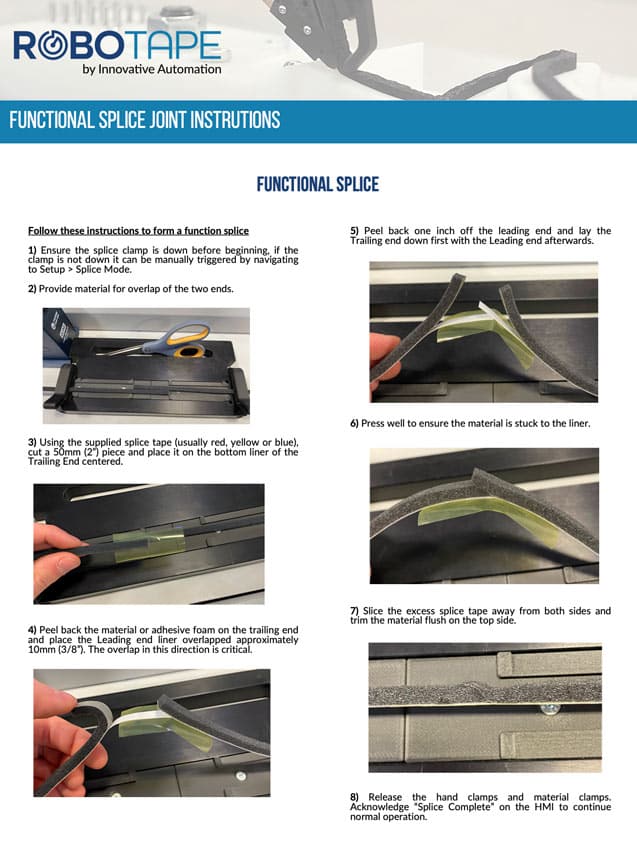 ROBOTAPE
by Innovative Automation

FUNCTIONAL SPLICE JOINT INSTRUTIONS

FUNCTIONAL SPLICE

Follow these instructions to form a function splice

1) Ensure the splice clamp is down before beginning, if the clamp is not down it can be manually triggered by navigating to Setup > Splice Mode.

2) Provide material for overlap of the two ends.

3) Using the supplied splice tape (usually red, yellow or blue), cut a 50mm (2") piece and place it on the bottom liner of the Trailing End centered.

4) Peel back the material or adhesive foam on the trailing end and place the Leading end liner overlapped approximately 10mm (3/8"). The overlap in this direction is critical.

5) Peel back one inch off the leading end and lay the Trailing end down first with the Leading end afterwards.

6) Press well to ensure the material is stuck to the liner.

7) Slice the excess splice tape away from both sides and trim the material flush on the top side.

8) Release the hand clamps and material clamps. Acknowledge "Splice Complete" on the HMI to continue normal operation.